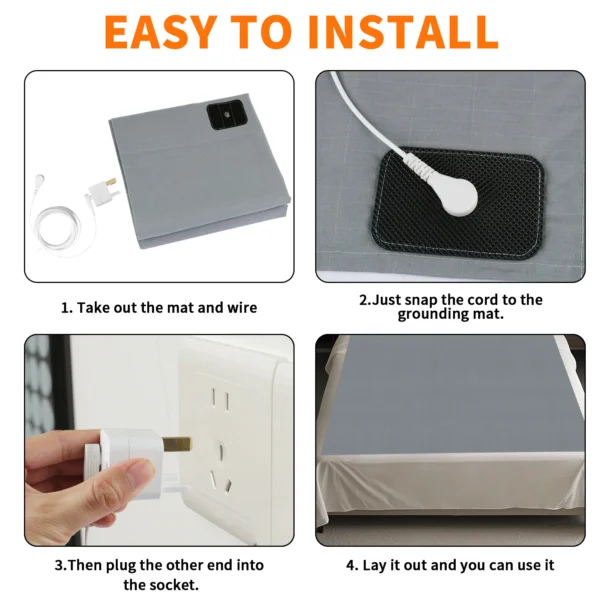 EASY TO INSTALL

1. Take out the mat and wire

2.Just snap the cord to the grounding mat.

3.Then plug the other end into the socket.

4. Lay it out and you can use it